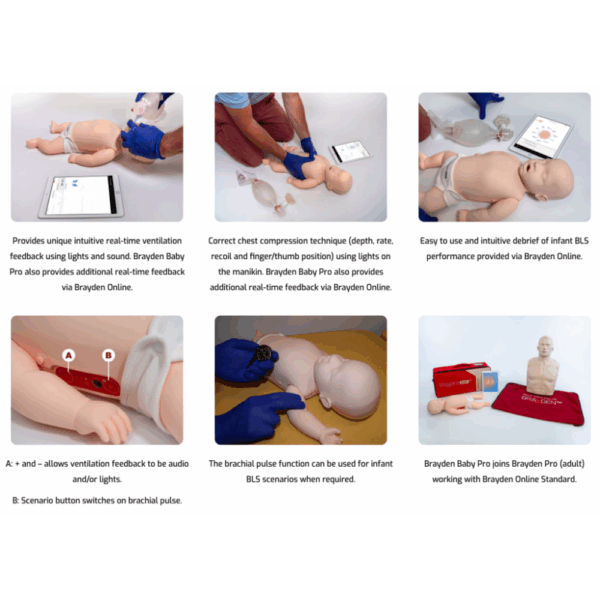 Provides unique intuitive real-time ventilation feedback using lights and sound. Brayden Baby Pro also provides additional real-time feedback via Brayden Online.

Correct chest compression technique (depth, rate, recoil and finger/thumb position) using lights on the manikin. Brayden Baby Pro also provides additional real-time feedback via Brayden Online.

Easy to use and intuitive debrief of infant BLS performance provided via Brayden Online.

A

B

A: + and – allows ventilation feedback to be audio and/or lights.

B: Scenario button switches on brachial pulse.

The brachial pulse function can be used for infant BLS scenarios when required.

BRAYDEN

Brayden Baby Pro joins Brayden Pro (adult) working with Brayden Online Standard.